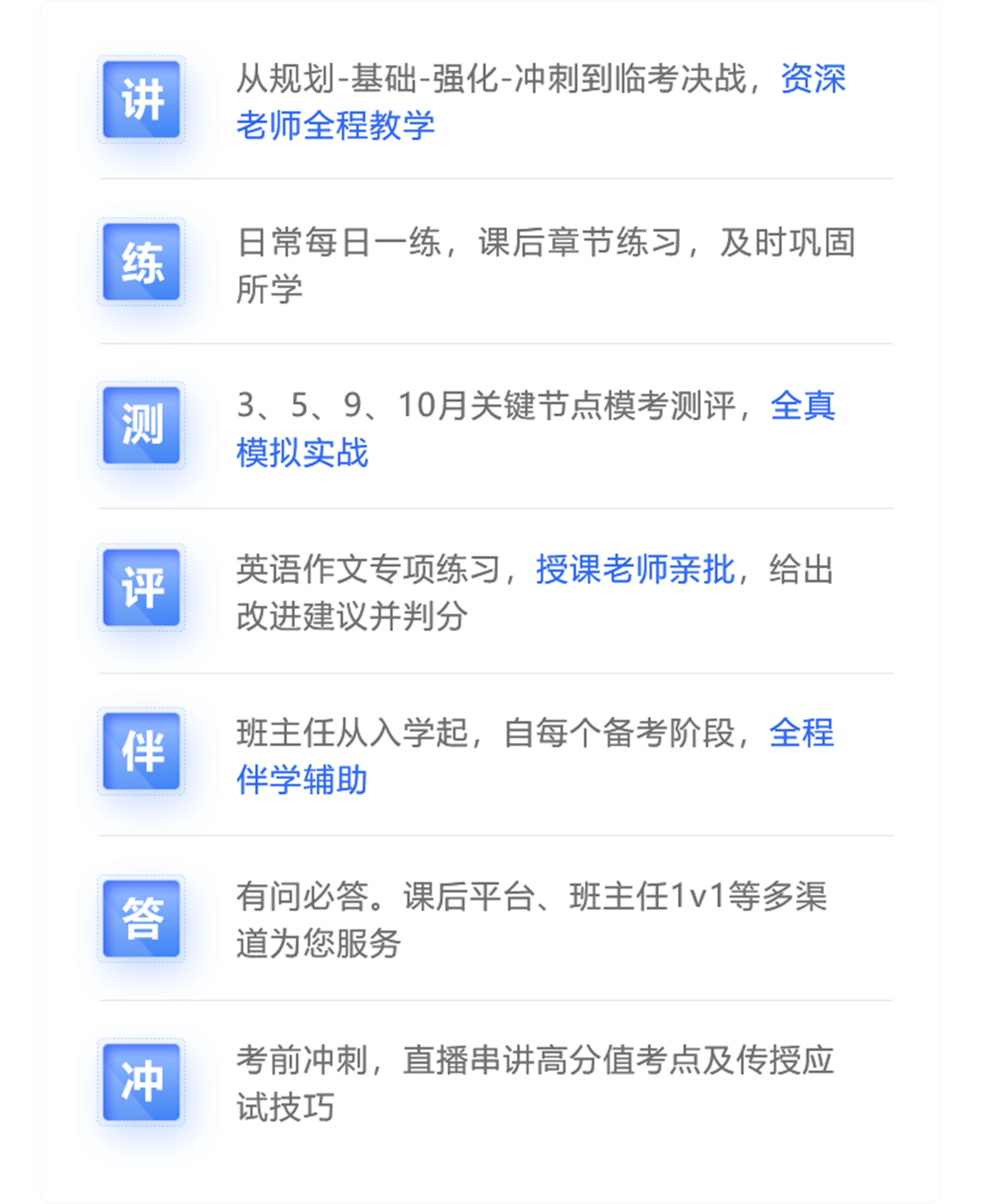 讲

从规划-基础-强化-冲刺到临考决战，资深老师全程教学

练

日常每日一练，课后章节练习，及时巩固所学

测

3、5、9、10月关键节点模考测评，全真模拟实战

评

英语作文专项练习，授课老师亲批，给出改进建议并判分

伴

班主任从入学起，自每个备考阶段，全程伴学辅助

答

有问必答。课后平台、班主任1v1等多渠道为您服务

冲

考前冲刺，直播串讲高分值考点及传授应试技巧