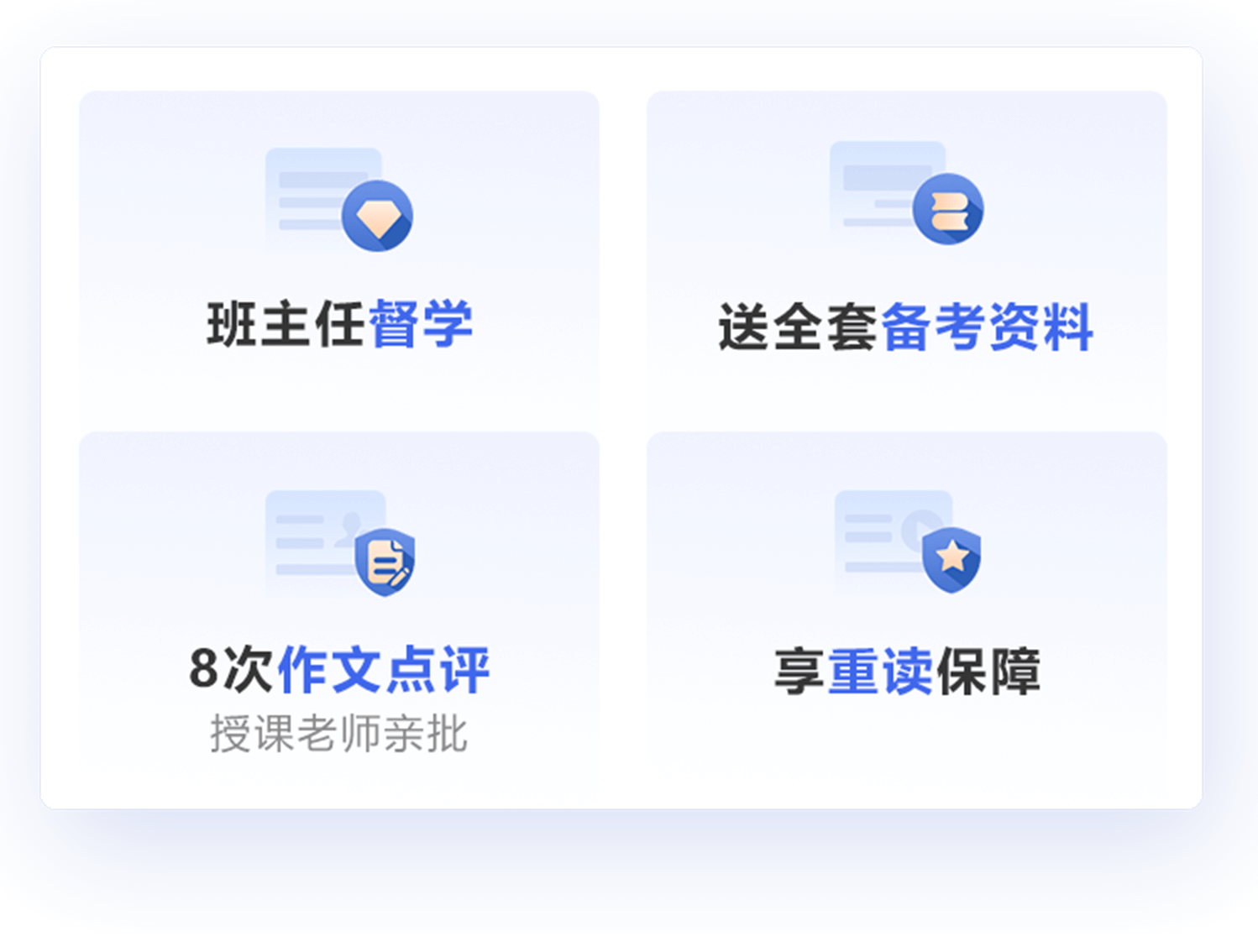 班主任督学

送全套备考资料

8次作文点评
授课老师亲批

享重读保障